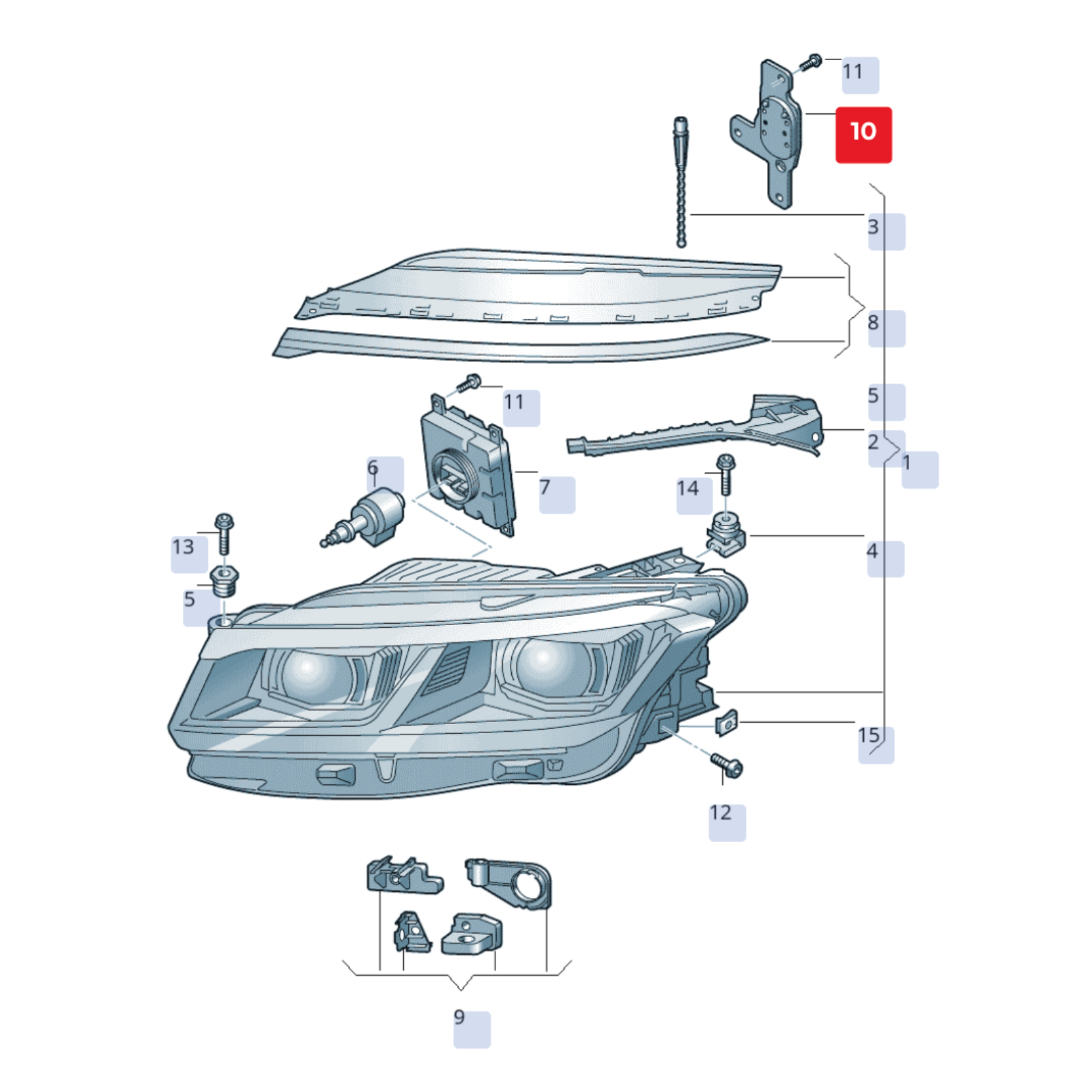 11
10
3
8
11
5
2
1
6
7
14
13
4
5
15
12
9