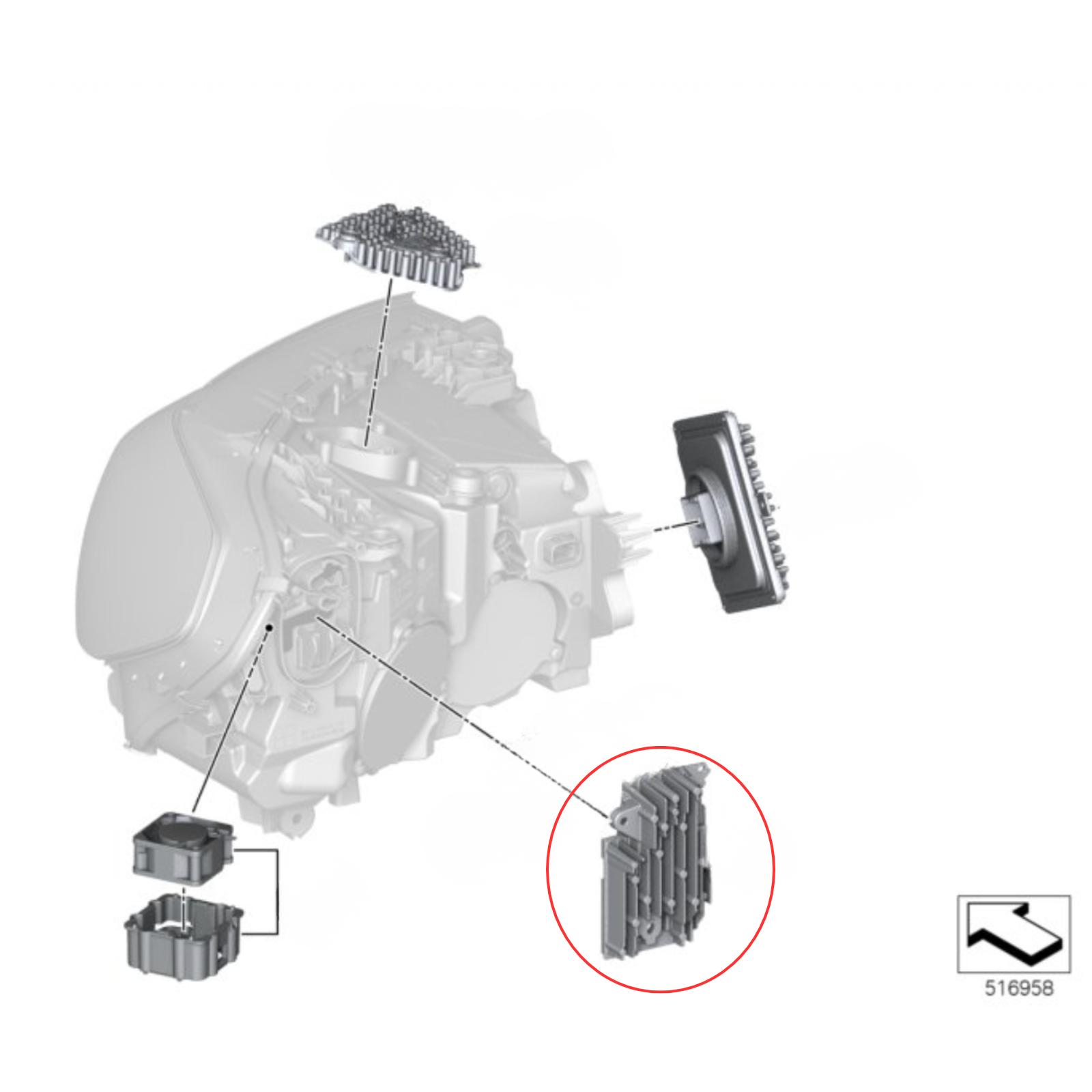 516958