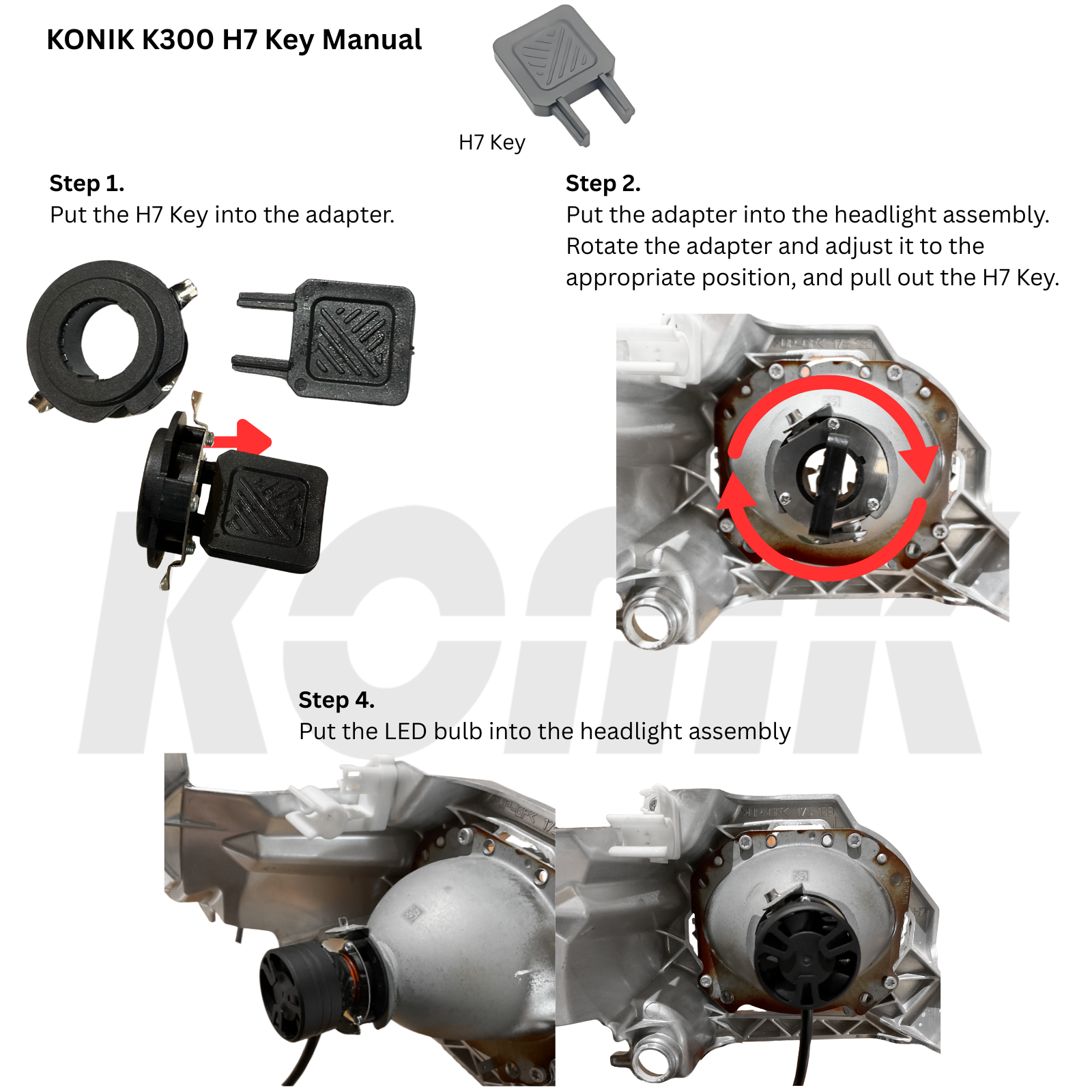 KONIK K300 H7 Key Manual

H7 Key

Step 1.
Put the H7 Key into the adapter.

Step 2.
Put the adapter into the headlight assembly. Rotate the adapter and adjust it to the appropriate position, and pull out the H7 Key.

Konik

Step 4.
Put the LED bulb into the headlight assembly